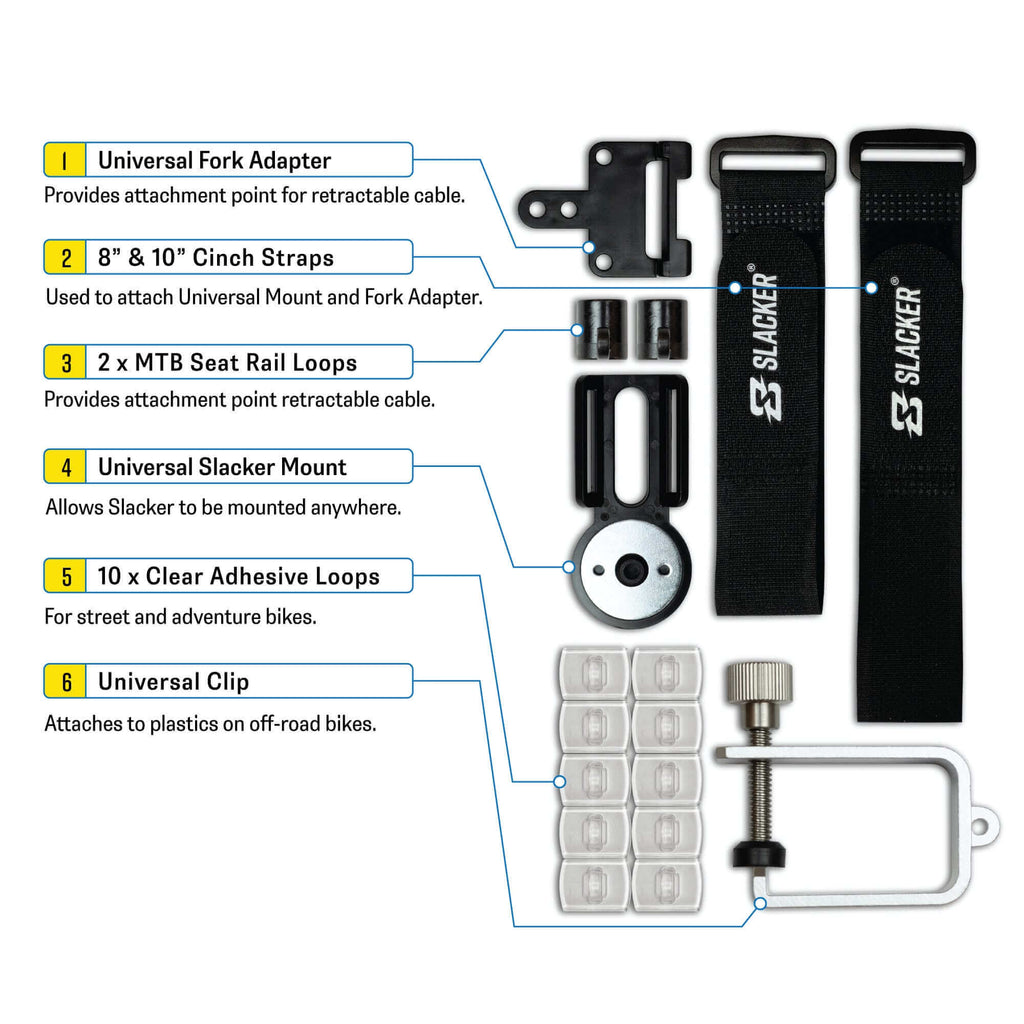 1 Universal Fork Adapter
Provides attachment point for retractable cable.

2 8” & 10” Cinch Straps
Used to attach Universal Mount and Fork Adapter.

3 2 x MTB Seat Rail Loops
Provides attachment point retractable cable.

4 Universal Slacker Mount
Allows Slacker to be mounted anywhere.

5 10 x Clear Adhesive Loops
For street and adventure bikes.

6 Universal Clip
Attaches to plastics on off-road bikes.

SLACKER®

SLACKER®